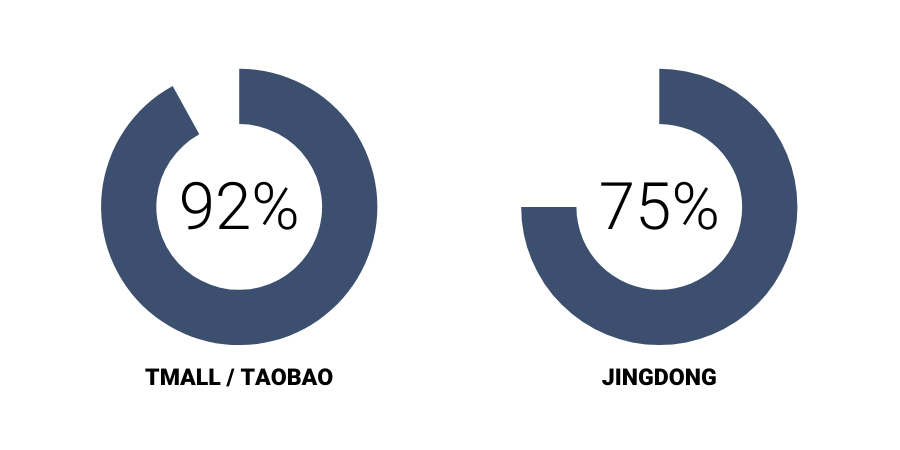 92%

TMALL / TAOBAO

75%

JINGDONG