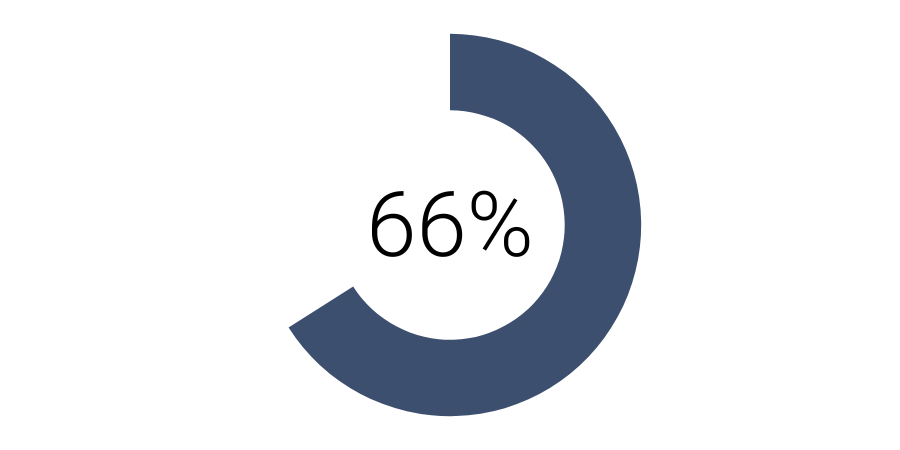 66%