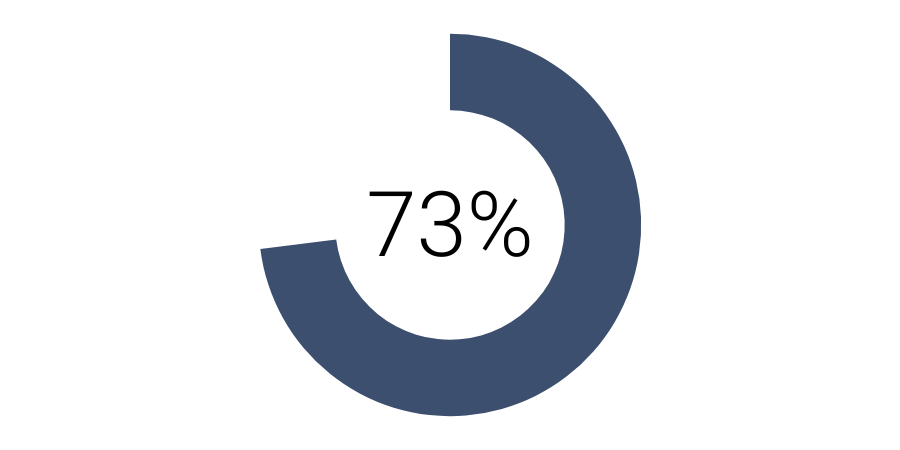 73%