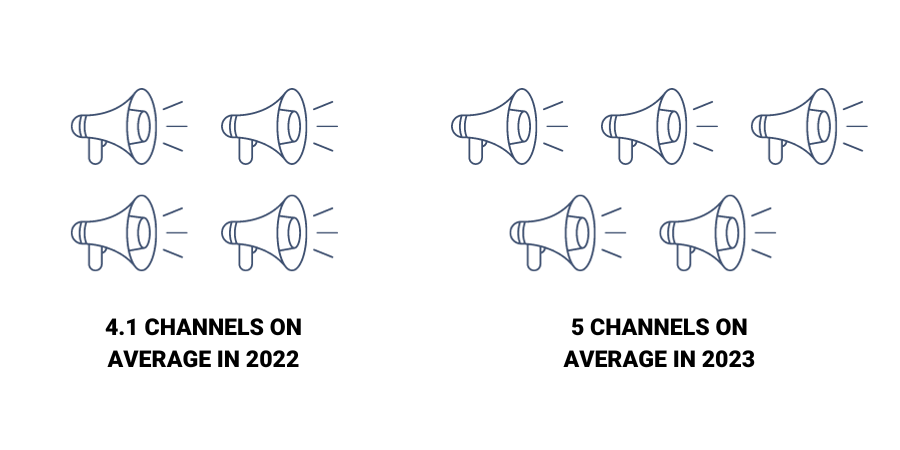 4.1 CHANNELS ON AVERAGE IN 2022

5 CHANNELS ON AVERAGE IN 2023