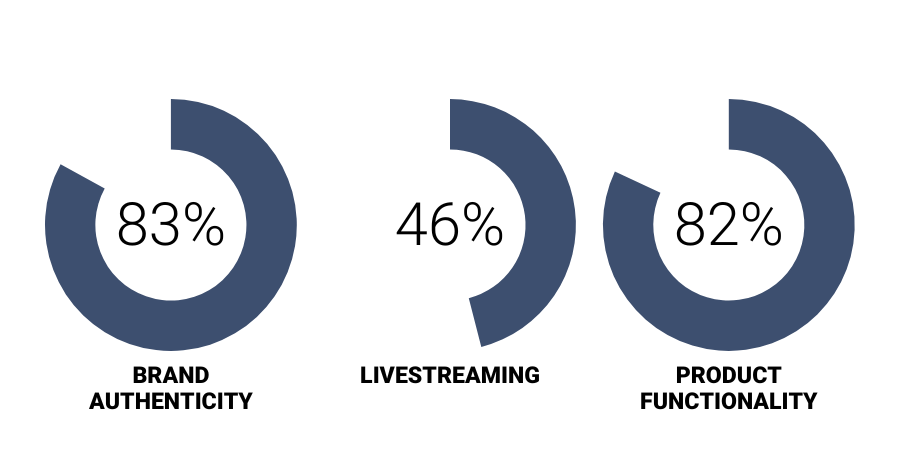 83%

BRAND AUTHENTICITY

46%

LIVESTREAMING

82%

PRODUCT FUNCTIONALITY