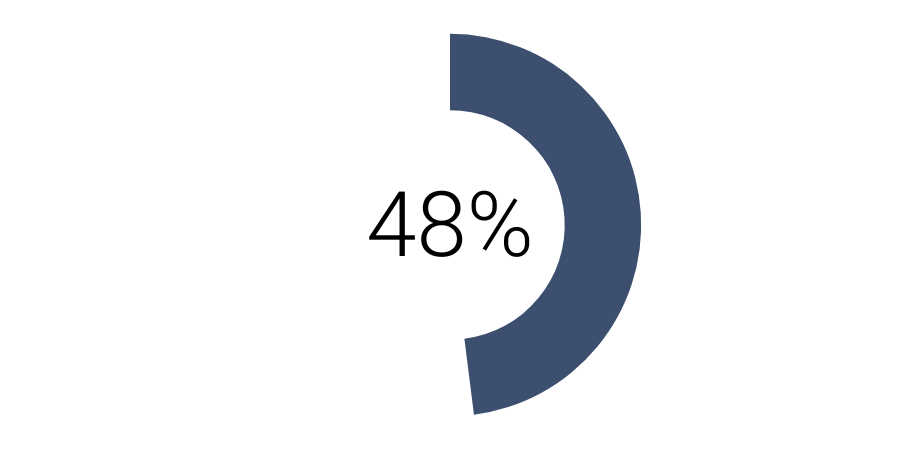 48%